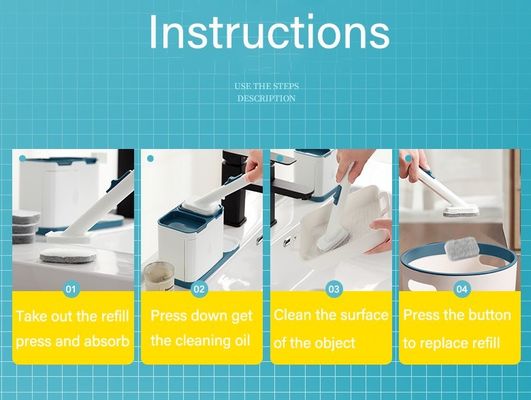 Instructions

USE THE STEPS
DESCRIPTION

01
Take out the refill press and absorb

02
Press down get the cleaning oil

03
Clean the surface of the object

04
Press the button to replace refill